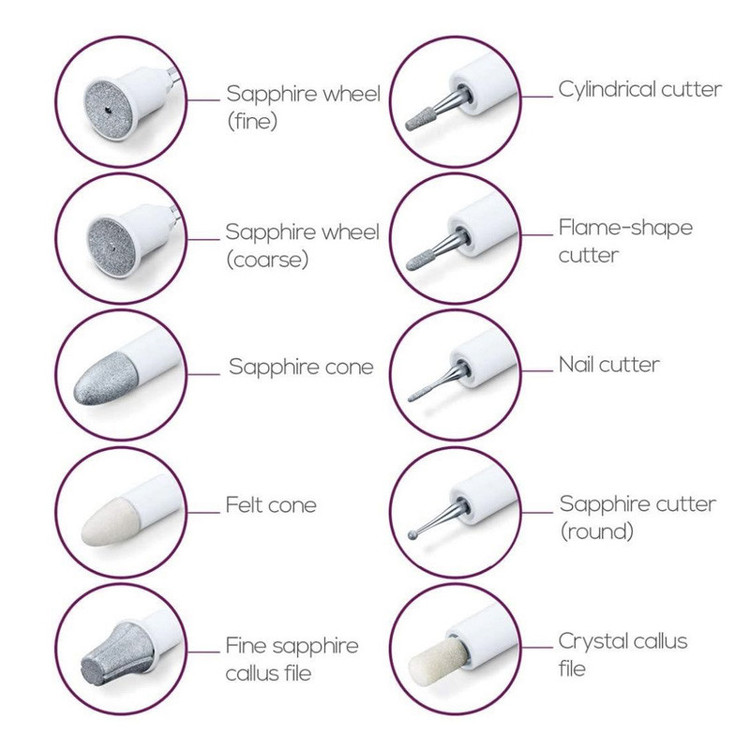 Sapphire wheel (fine)

Sapphire wheel (coarse)

Sapphire cone

Felt cone

Fine sapphire callus file

Cylindrical cutter

Flame-shape cutter

Nail cutter

Sapphire cutter (round)

Crystal callus file