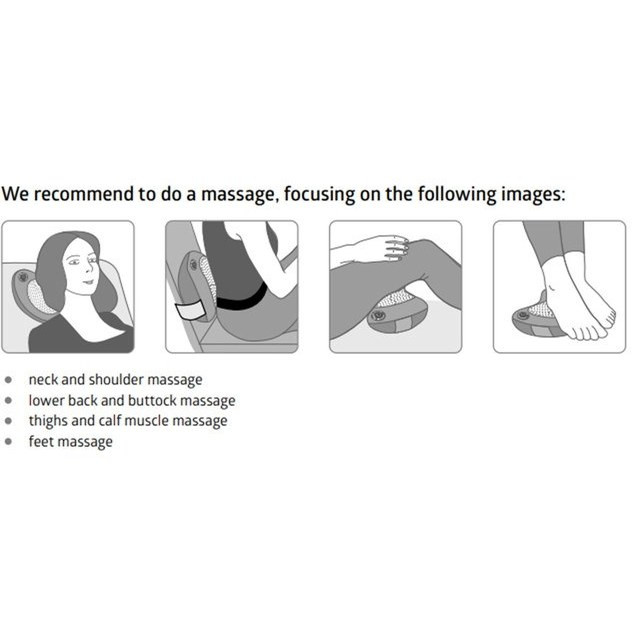 We recommend to do a massage, focusing on the following images:

- neck and shoulder massage
- lower back and buttock massage
- thighs and calf muscle massage
- feet massage